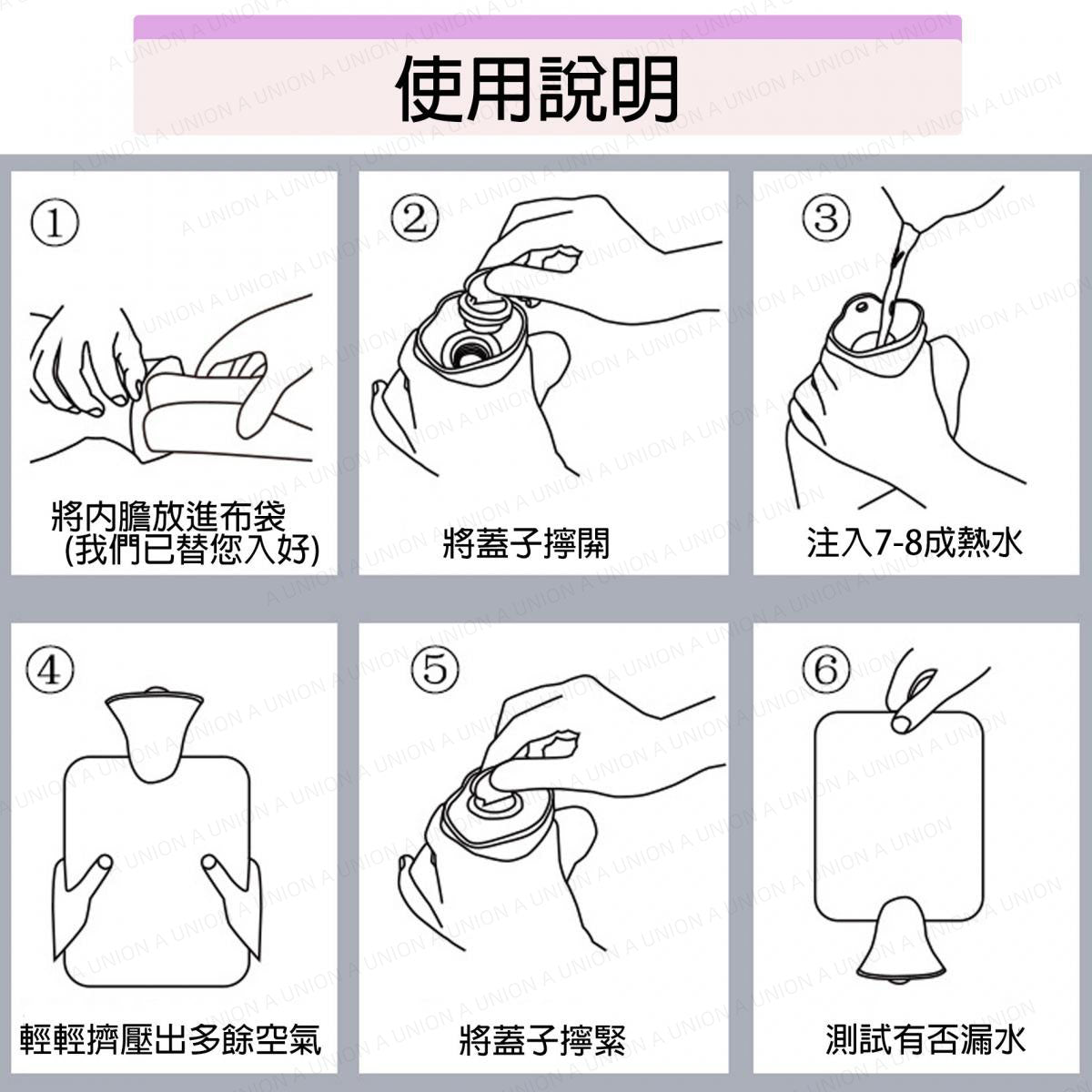 使用說明

①
將內膽放進布袋
(我們已替您入好)

②
將蓋子擰開

③
注入7-8成熱水

④
輕輕擠壓出多餘空氣

⑤
將蓋子擰緊

⑥
測試有否漏水

A UNION A UNION A UNION